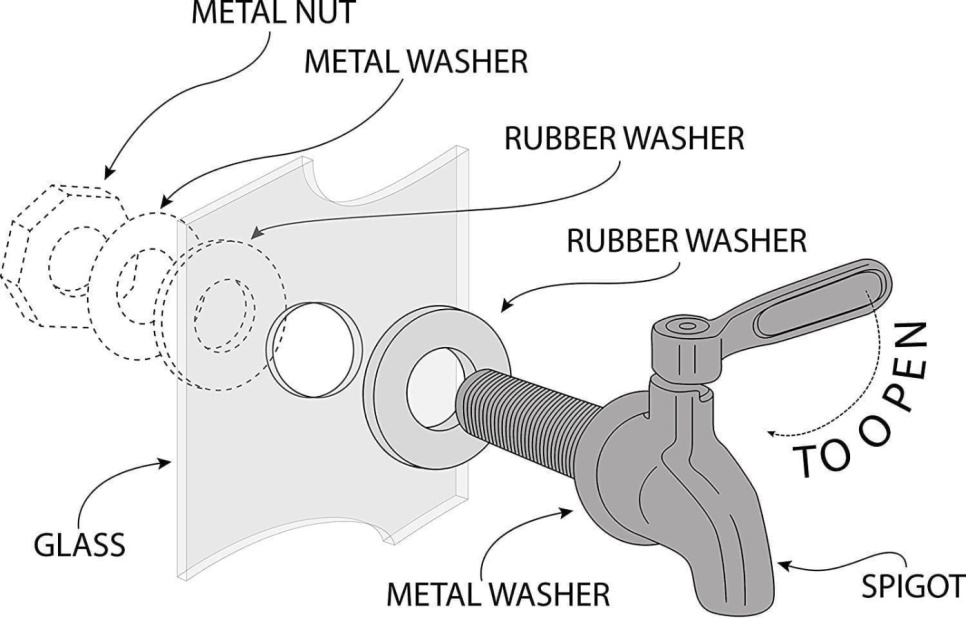 METAL NUT
METAL WASHER
RUBBER WASHER
RUBBER WASHER
TO OPEN
GLASS
METAL WASHER
SPIGOT